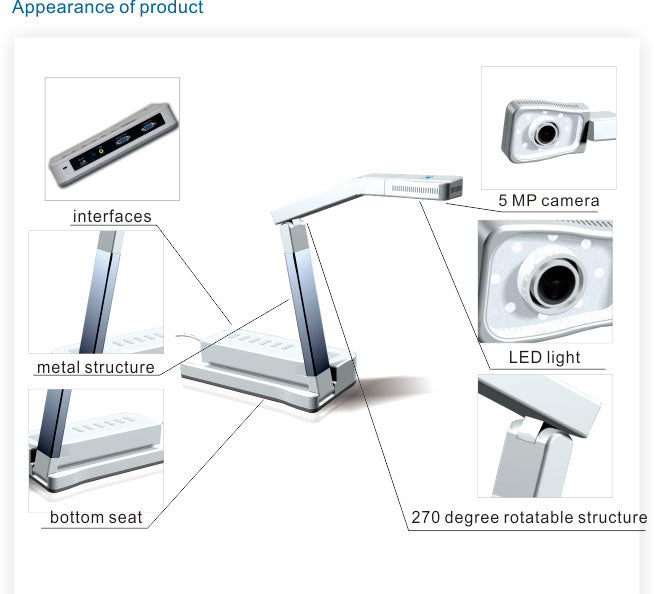 Appearance of product

interfaces

metal structure

bottom seat

5 MP camera

LED light

270 degree rotatable structure