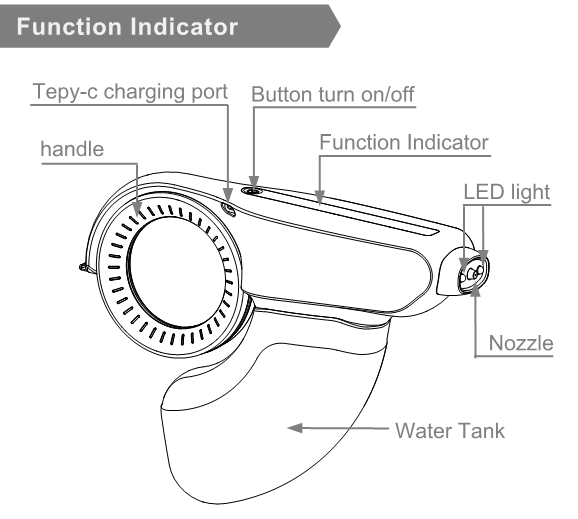 Function Indicator

Tepy-c charging port

Button turn on/off

handle

Function Indicator

LED light

Nozzle

Water Tank